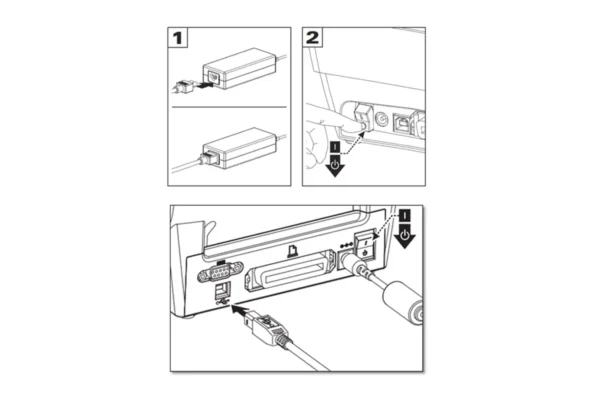 1

2

I

I